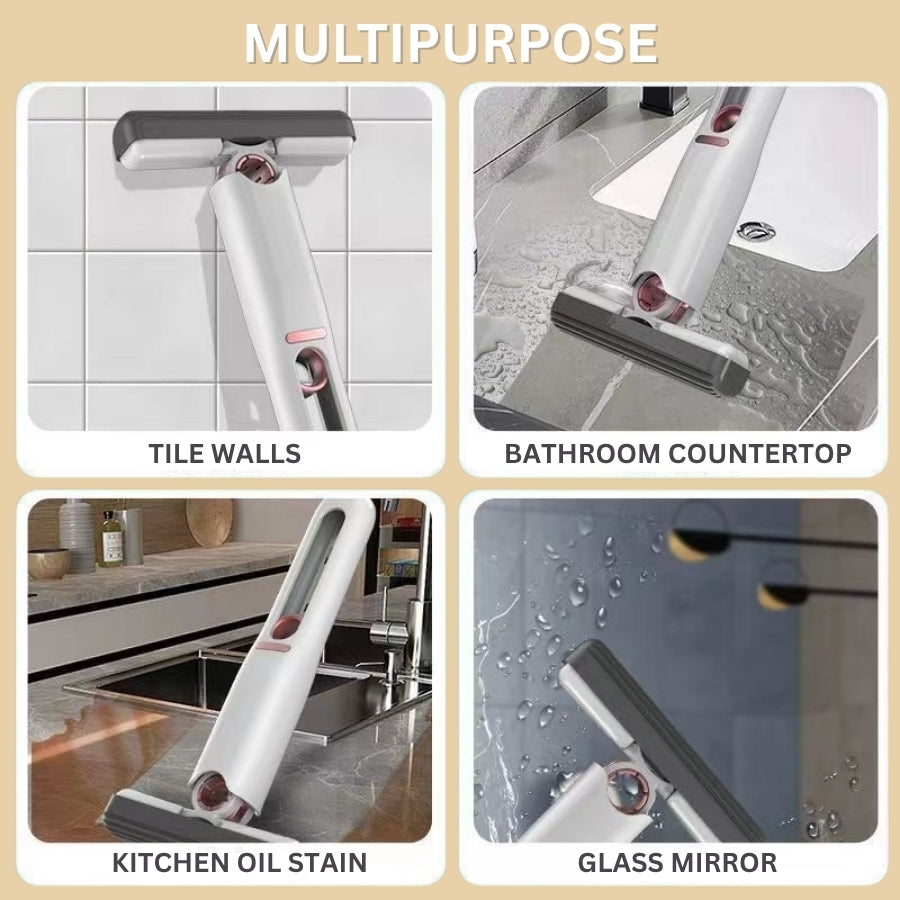 MULTIPURPOSE

TILE WALLS

BATHROOM COUNTERTOP

KITCHEN OIL STAIN

GLASS MIRROR