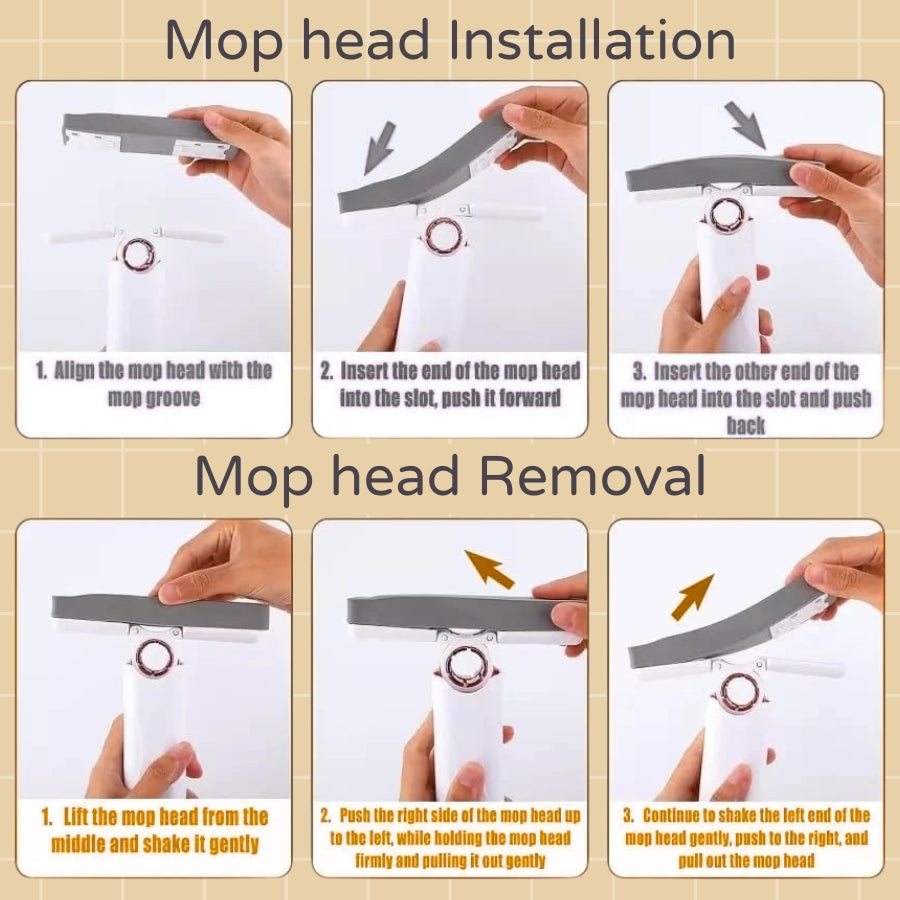 Mop head Installation

1. Align the mop head with the mop groove

2. Insert the end of the mop head into the slot, push it forward

3. Insert the other end of the mop head into the slot and push back

Mop head Removal

1. Lift the mop head from the middle and shake it gently

2. Push the right side of the mop head up to the left, while holding the mop head firmly and pulling it out gently

3. Continue to shake the left end of the mop head gently, push to the right, and pull out the mop head